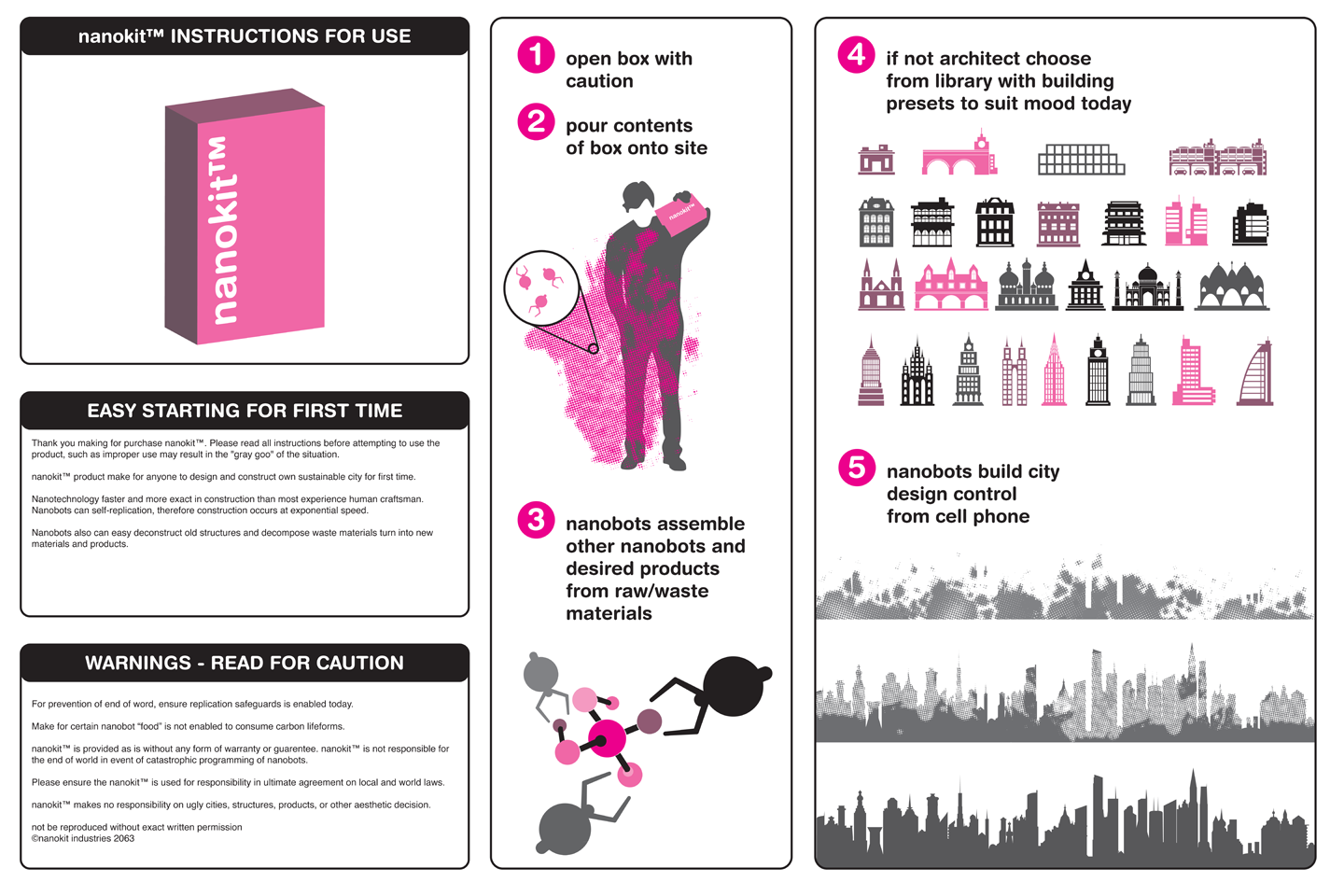 nanokit™ INSTRUCTIONS FOR USE

nanokit™

EASY STARTING FOR FIRST TIME

Thank you making for purchase nanokit™. Please read all instructions before attempting to use the product, such as improper use may result in the "gray goo" of the situation.

nanokit™ product make for anyone to design and construct own sustainable city for first time.

Nanotechnology faster and more exact in construction than most experience human craftsman. Nanobots can self-replication, therefore construction occurs at exponential speed.

Nanobots also can easy deconstruct old structures and decompose waste materials turn into new materials and products.

WARNINGS - READ FOR CAUTION

For prevention of end of word, ensure replication safeguards is enabled today.

Make for certain nanobot "food" is not enabled to consume carbon lifeforms.

nanokit™ is provided as is without any form of warranty or guarentee. nanokit™ is not responsible for the end of world in event of catastrophic programming of nanobots.

Please ensure the nanokit™ is used for responsibility in ultimate agreement on local and world laws.

nanokit™ makes no responsibility on ugly cities, structures, products, or other aesthetic decision.

not be reproduced without exact written permission
©nanokit industries 2063

1 open box with caution

2 pour contents of box onto site

nanokit™

3 nanobots assemble other nanobots and desired products from raw/waste materials

4 if not architect choose from library with building presets to suit mood today

5 nanobots build city design control from cell phone